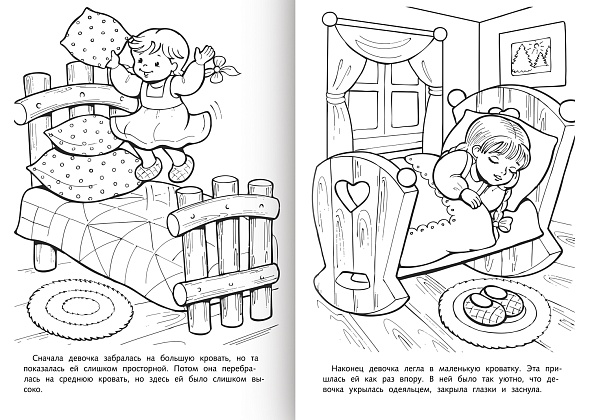 Сначала девочка забралась на большую кровать, но та показалась ей слишком просторной. Потом она перебралась на среднюю кровать, но здесь ей было слишком высоко.

Наконец девочка легла в маленькую кроватку. Эта пришлась ей как раз впору. В ней было так уютно, что девочка укрылась одеяльцем, закрыла глазки и заснула.